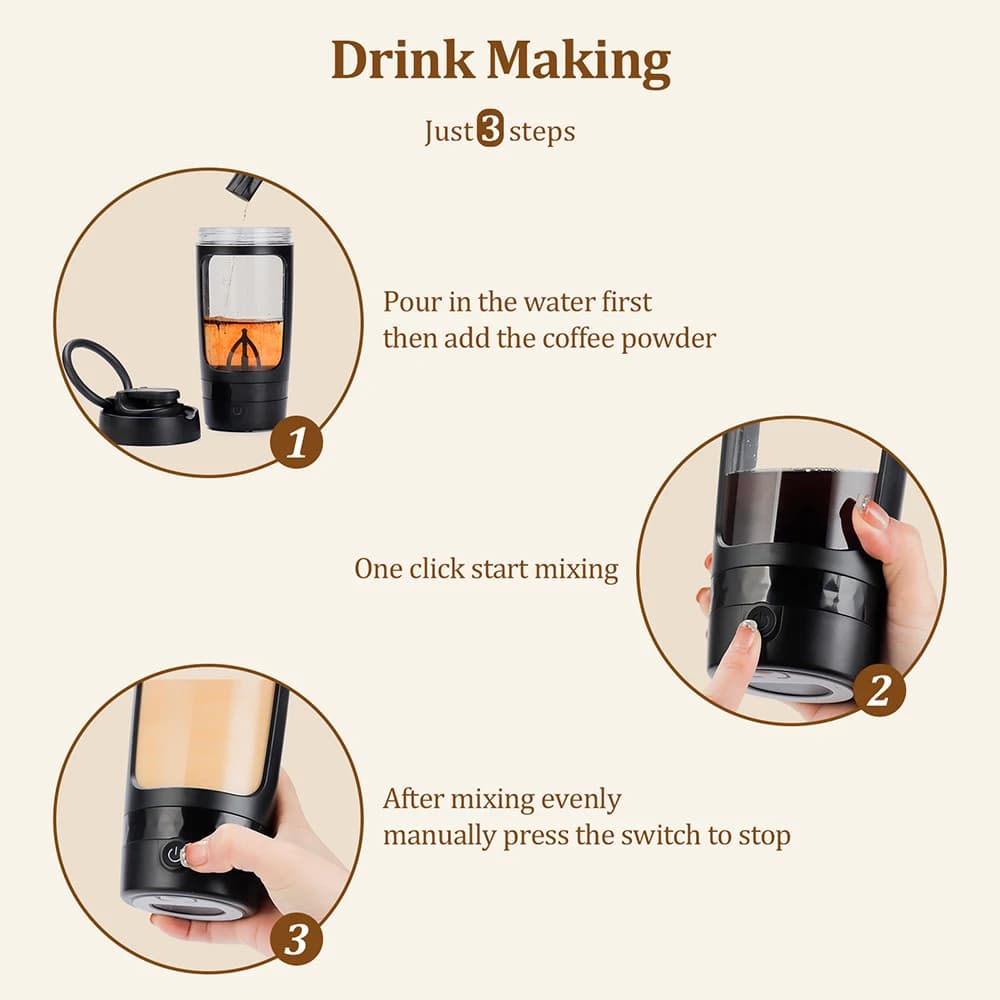 Drink Making

Just 3 steps

Pour in the water first then add the coffee powder

1

One click start mixing

2

After mixing evenly manually press the switch to stop

3